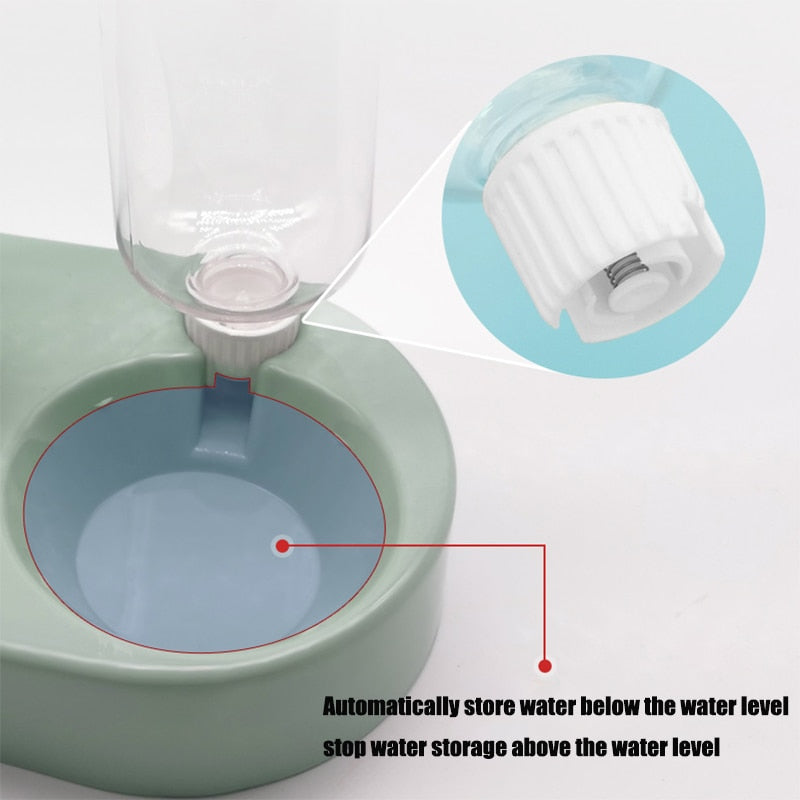 Automatically store water below the water level
stop water storage above the water level