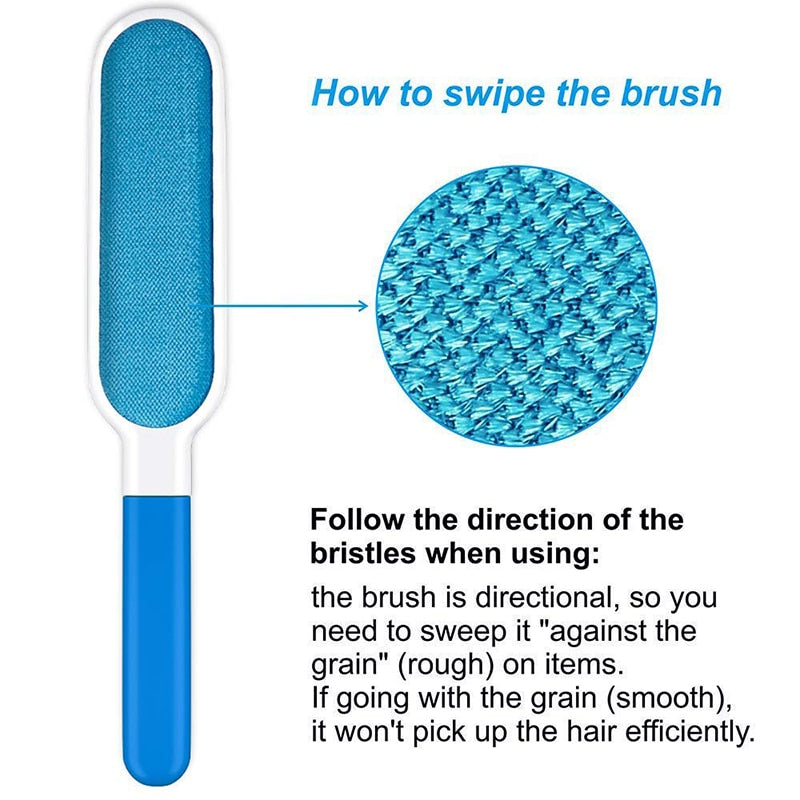 How to swipe the brush

Follow the direction of the bristles when using:

the brush is directional, so you need to sweep it "against the grain" (rough) on items.
If going with the grain (smooth), it won't pick up the hair efficiently.