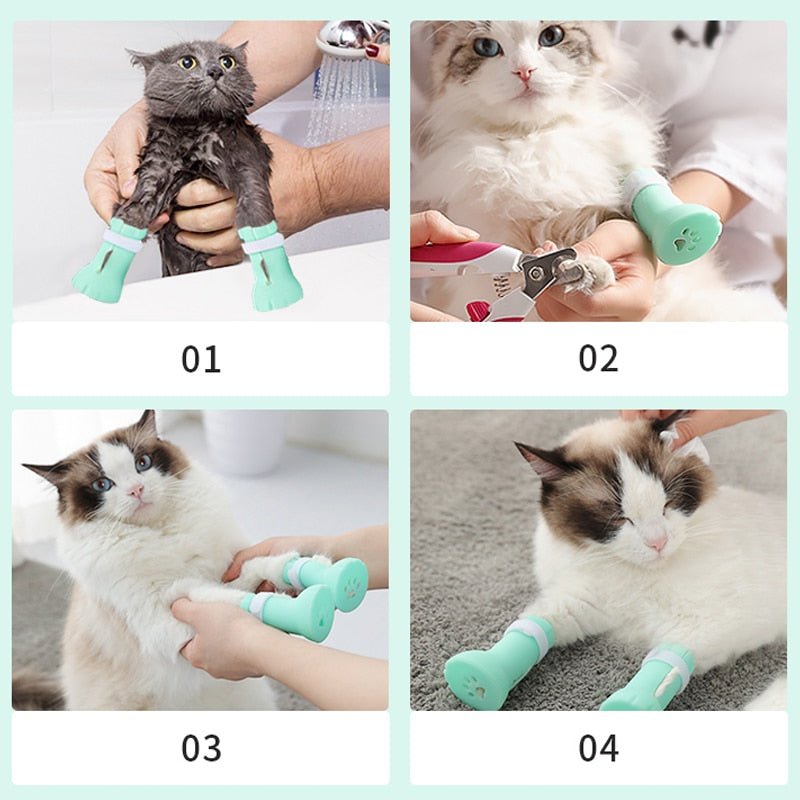 01

02

03

04