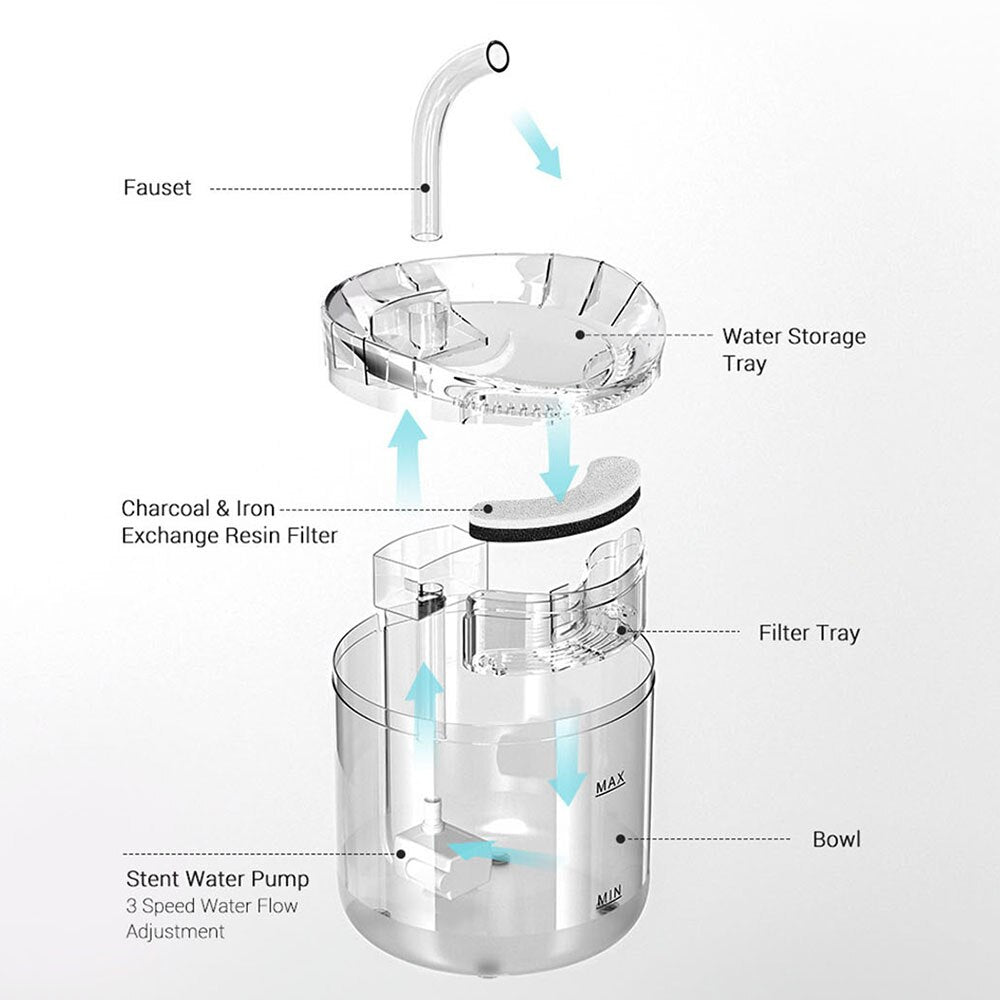 Fauset

Water Storage Tray

Charcoal & Iron Exchange Resin Filter

Filter Tray

MAX

Bowl

Stent Water Pump
3 Speed Water Flow Adjustment

MIN