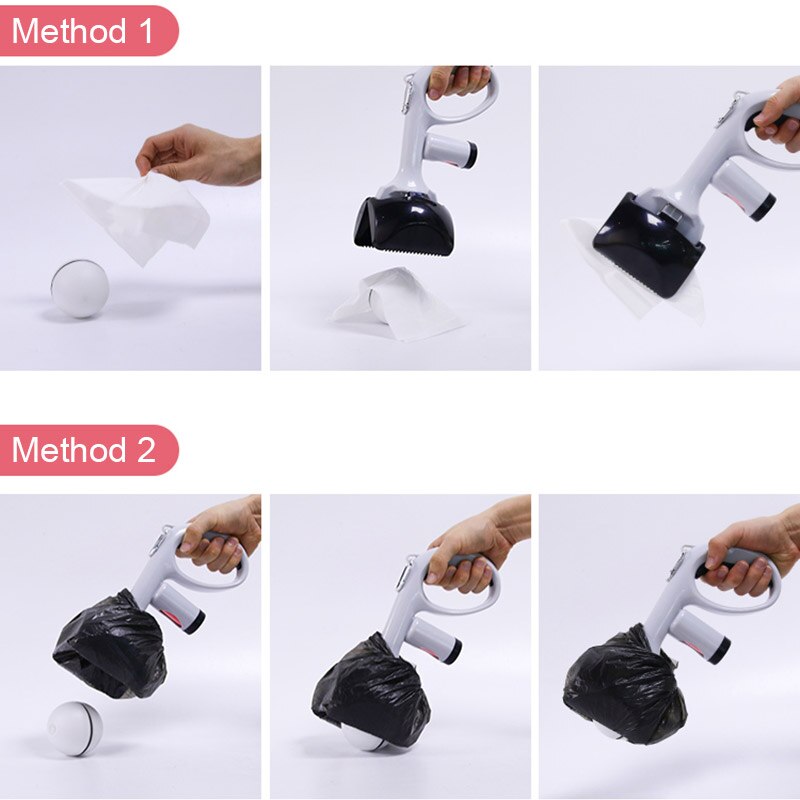 Method 1

Method 2