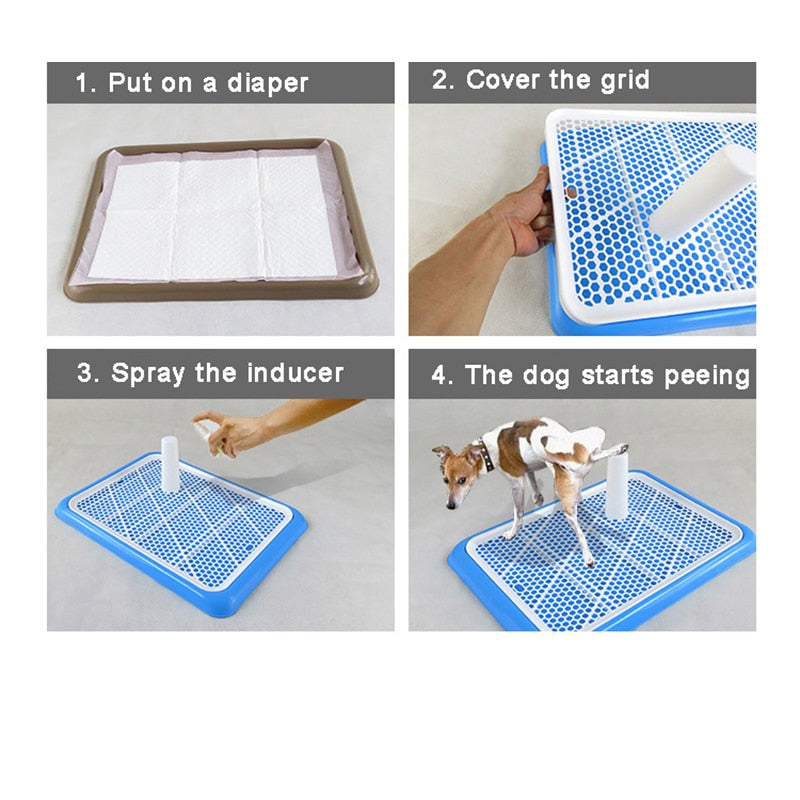 1. Put on a diaper

2. Cover the grid

3. Spray the inducer

4. The dog starts peeing